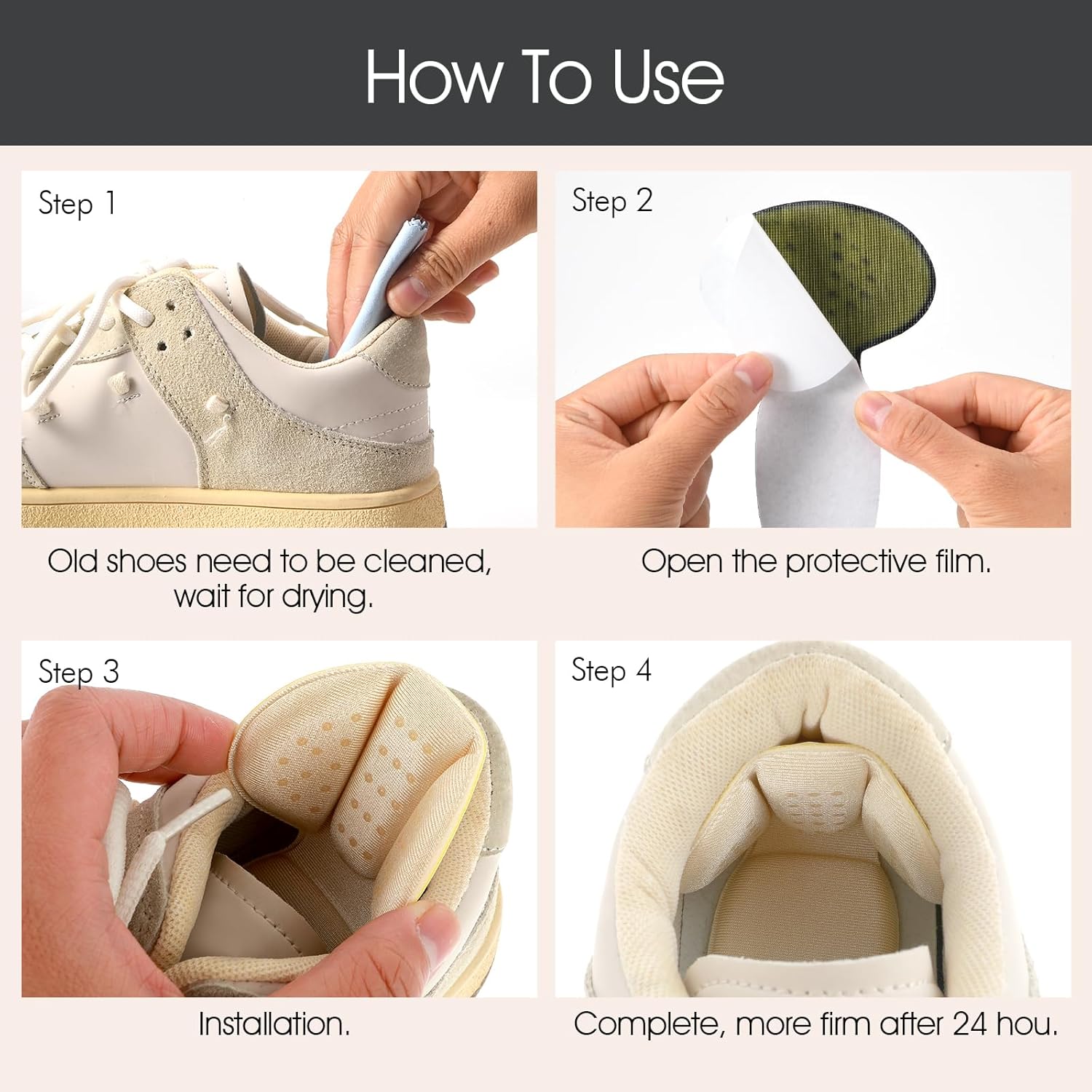 How To Use

Step 1

Old shoes need to be cleaned, wait for drying.

Step 2

Open the protective film.

Step 3

Installation.

Step 4

Complete, more firm after 24 hou.